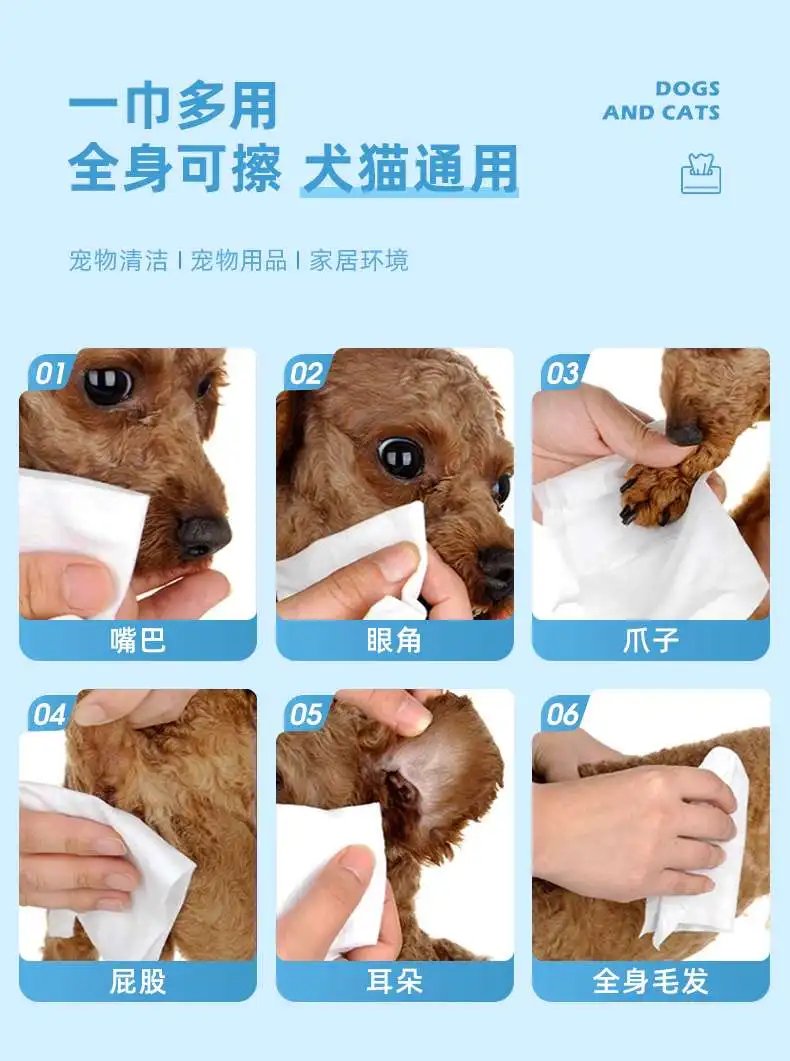 一巾多用
全身可擦 犬猫通用

DOGS
AND CATS

宠物清洁 | 宠物用品 | 家居环境

01
嘴巴

02
眼角

03
爪子

04
屁股

05
耳朵

06
全身毛发