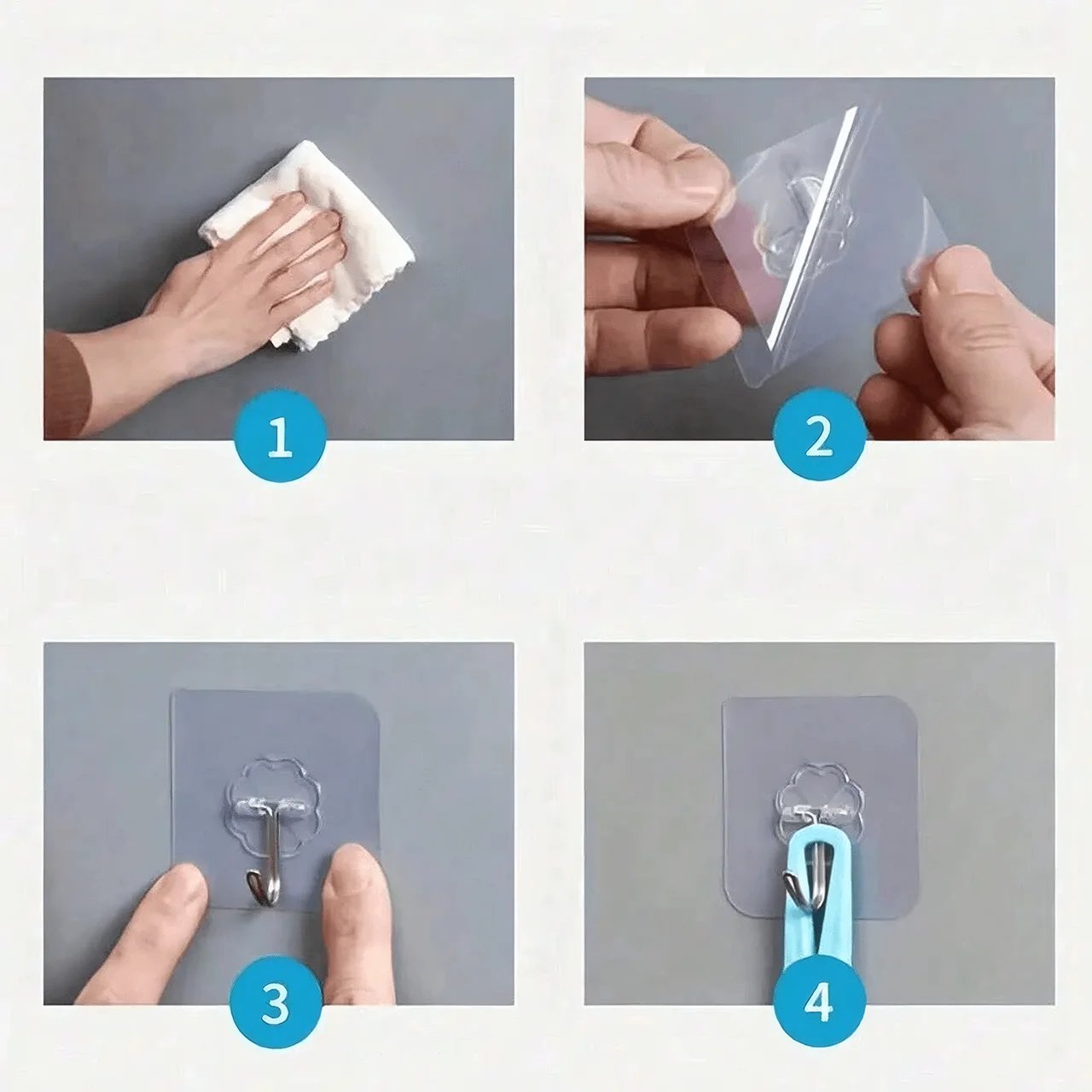 1

2

3

4