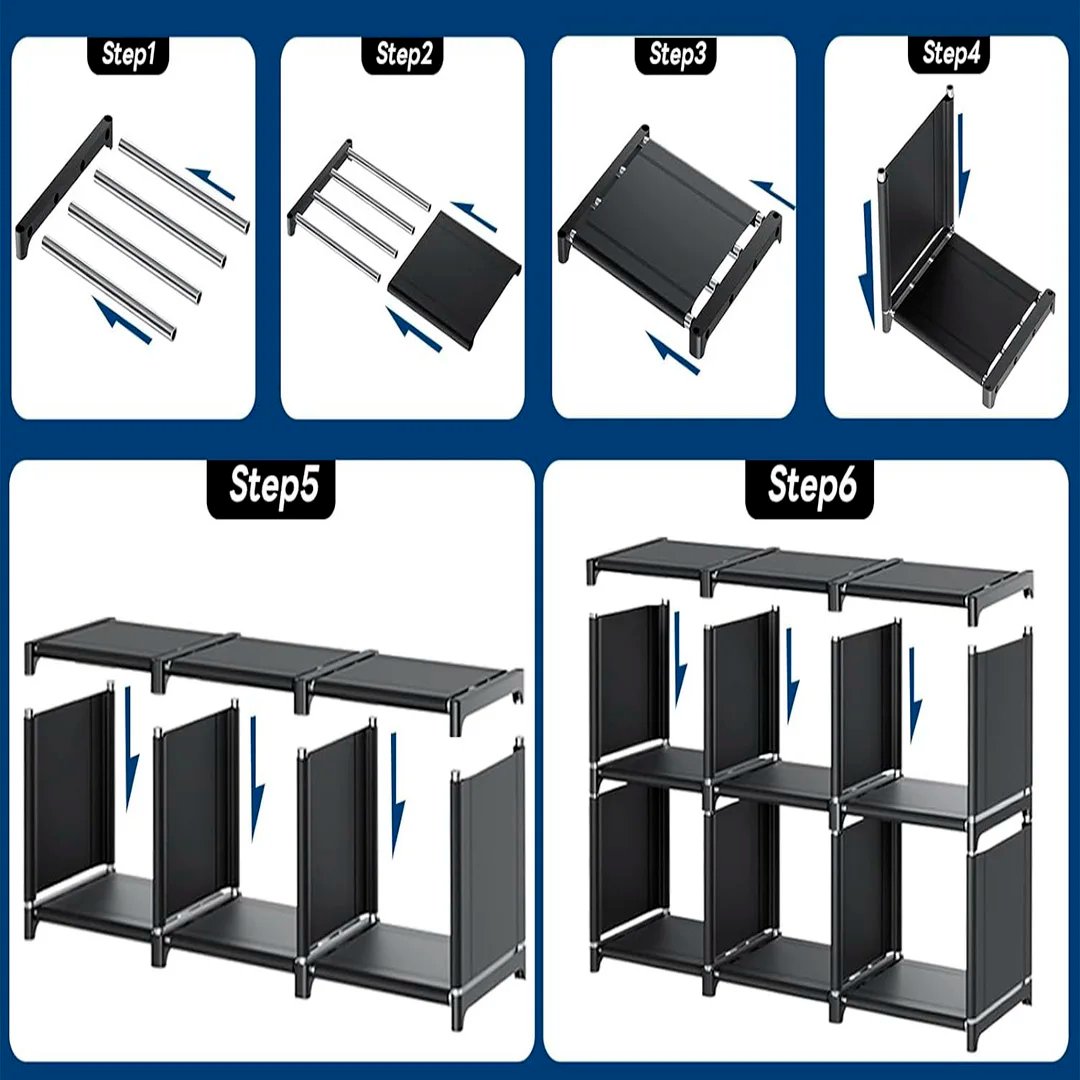 Step1

Step2

Step3

Step4

Step5

Step6